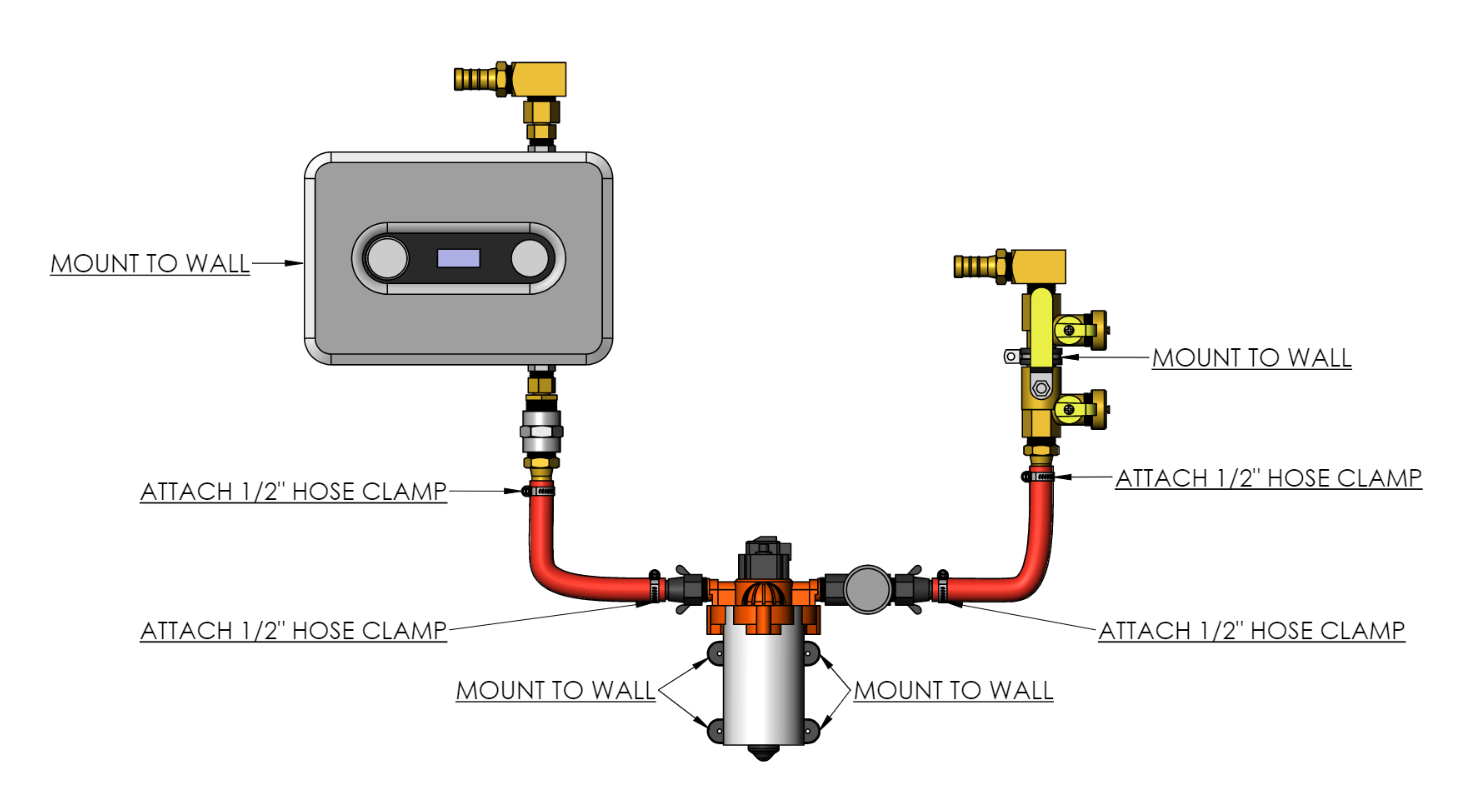 MOUNT TO WALL

MOUNT TO WALL

ATTACH 1/2" HOSE CLAMP

ATTACH 1/2" HOSE CLAMP

ATTACH 1/2" HOSE CLAMP

ATTACH 1/2" HOSE CLAMP

MOUNT TO WALL

MOUNT TO WALL